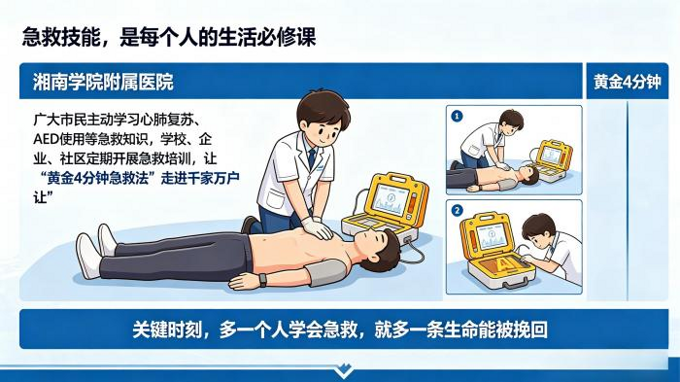 急救技能，是每个人的生活必修课

湘南学院附属医院

黄金4分钟

广大市民主动学习心肺复苏、AED使用等急救知识，学校、企业、社区定期开展急救培训，让“黄金4分钟急救法”走进千家万户让”

1

2

关键时刻，多一个人学会急救，就多一条生命能被挽回